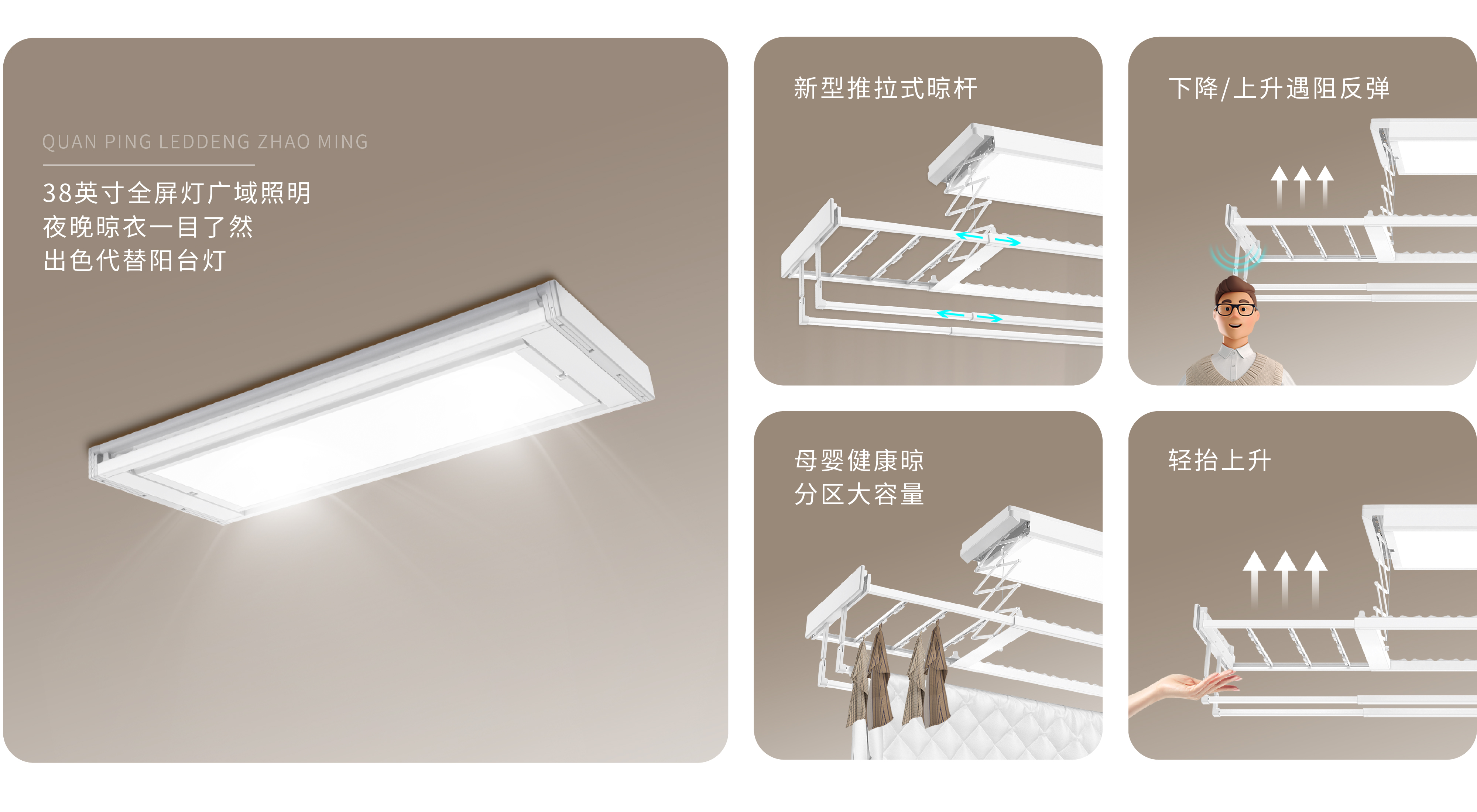 QUAN PING LEDDENG ZHAO MING

38英寸全屏灯广域照明
夜晚晾衣一目了然
出色代替阳台灯

新型推拉式晾杆

下降/上升遇阻反弹

母婴健康晾
分区大容量

轻抬上升